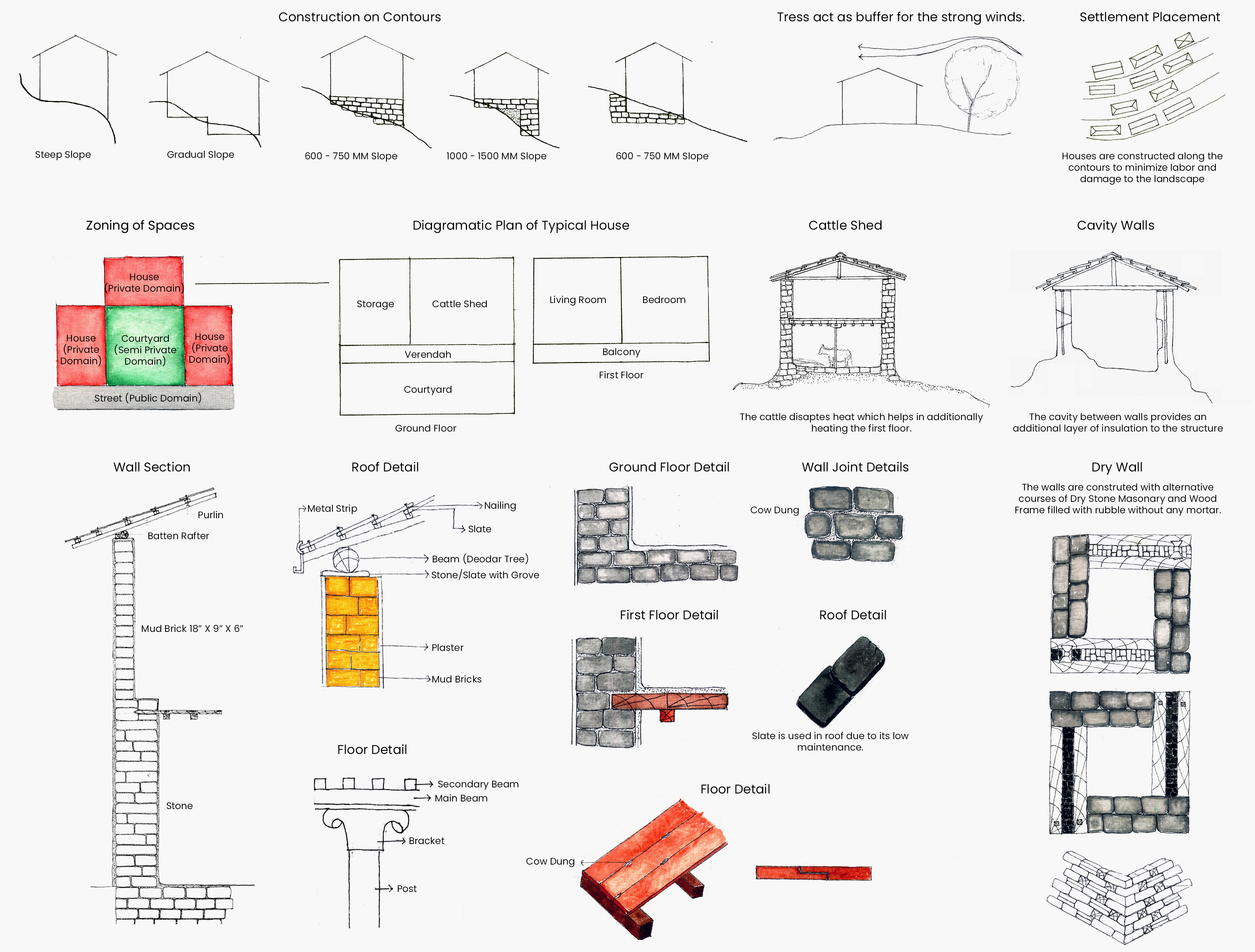 Construction on Contours

Steep Slope

Gradual Slope

600 - 750 MM Slope

1000 - 1500 MM Slope

600 - 750 MM Slope

Tress act as buffer for the strong winds.

Settlement Placement

Houses are constructed along the contours to minimize labor and damage to the landscape

Zoning of Spaces

House (Private Domain)

House (Private Domain)

Courtyard (Semi Private Domain)

House (Private Domain)

Street (Public Domain)

Diagramatic Plan of Typical House

Storage

Cattle Shed

Verendah

Courtyard

Ground Floor

Living Room

Bedroom

Balcony

First Floor

Cattle Shed

The cattle disaptes heat which helps in additionally heating the first floor.

Cavity Walls

The cavity between walls provides an additional layer of insulation to the structure

Wall Section

Purlin

Batten Rafter

Mud Brick 18" X 9" X 6"

Stone

Roof Detail

Metal Strip

Nailing

Slate

Beam (Deodar Tree)

Stone/Slate with Grove

Plaster

Mud Bricks

Floor Detail

Secondary Beam

Main Beam

Bracket

Post

Ground Floor Detail

First Floor Detail

Wall Joint Details

Cow Dung

Roof Detail

Slate is used in roof due to its low maintenance.

Floor Detail

Cow Dung

Dry Wall

The walls are construted with alternative courses of Dry Stone Masonary and Wood Frame filled with rubble without any mortar.